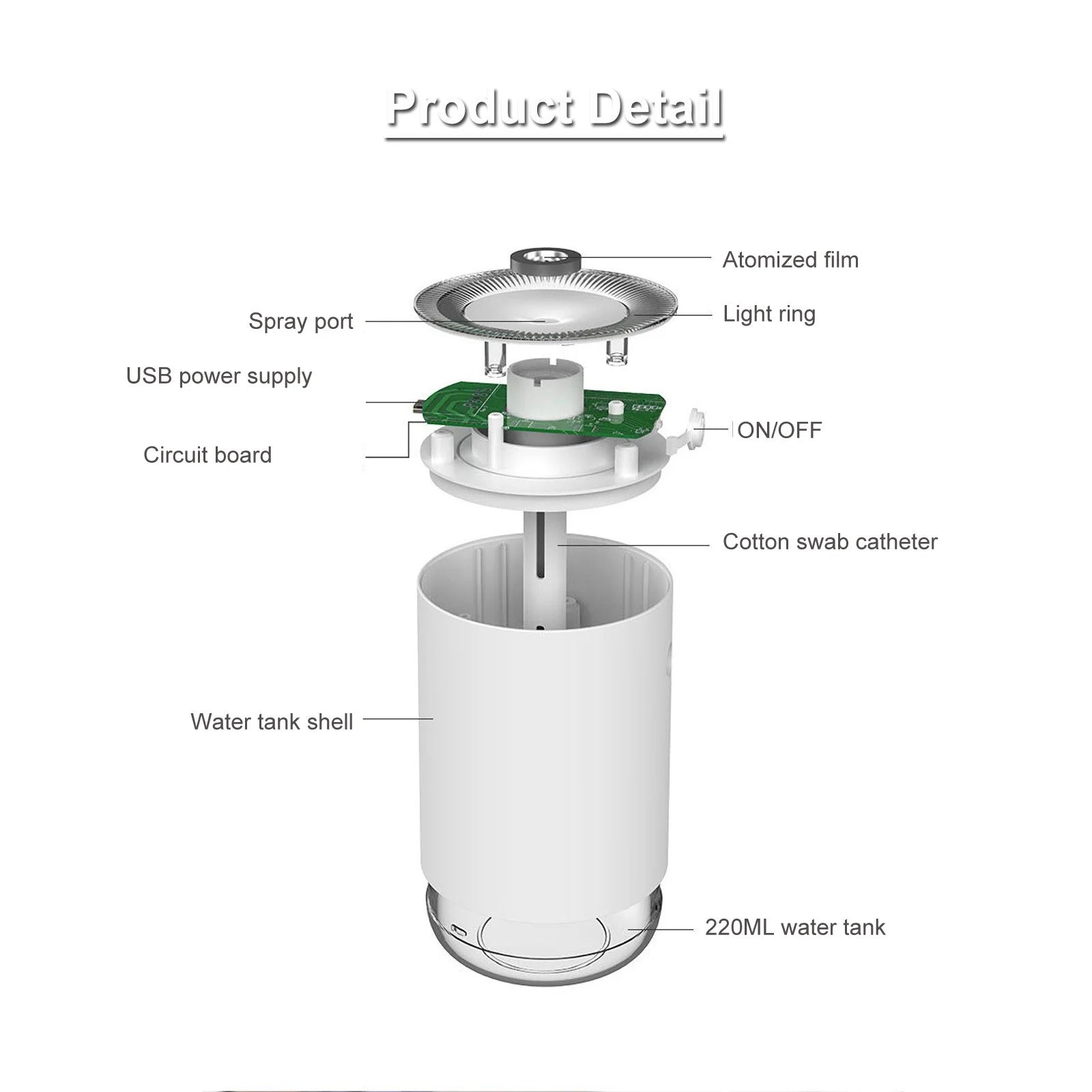 Product Detail

Atomized film

Spray port

Light ring

USB power supply

ON/OFF

Circuit board

Cotton swab catheter

Water tank shell

220ML water tank